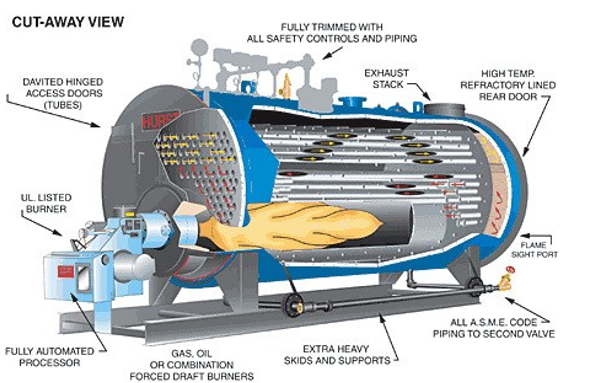 CUT-AWAY VIEW

FULLY TRIMMED WITH ALL SAFETY CONTROLS AND PIPING

DAVITED HINGED ACCESS DOORS (TUBES)

EXHAUST STACK

HIGH TEMP. REFRACTORY LINED REAR DOOR

HURST

UL. LISTED BURNER

FLAME SIGHT PORT

ALL A.S.M.E. CODE PIPING TO SECOND VALVE

FULLY AUTOMATED PROCESSOR

GAS, OIL OR COMBINATION FORCED DRAFT BURNERS

EXTRA HEAVY SKIDS AND SUPPORTS